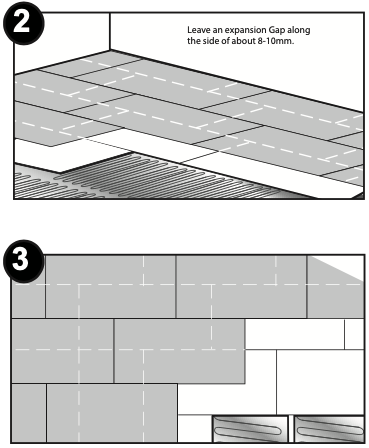 2

Leave an expansion Gap along the side of about 8-10mm.

3